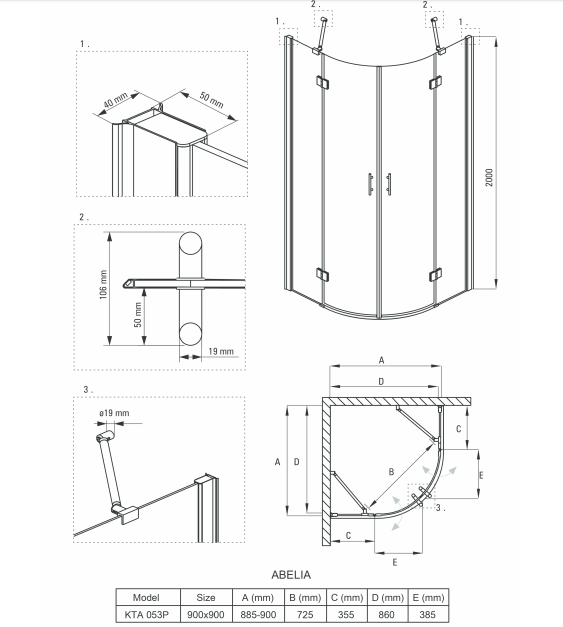 1.

40 mm

50 mm

2.

106 mm

50 mm

19 mm

3.

ø19 mm

2.
2.
1.
1.

2000

A

D

C

A
D

B

E

3.

C

E

ABELIA

| Model | Size | A (mm) | B (mm) | C (mm) | D (mm) | E (mm) |
|---|---|---|---|---|---|---|
| KTA 053P | 900x900 | 885-900 | 725 | 355 | 860 | 385 |