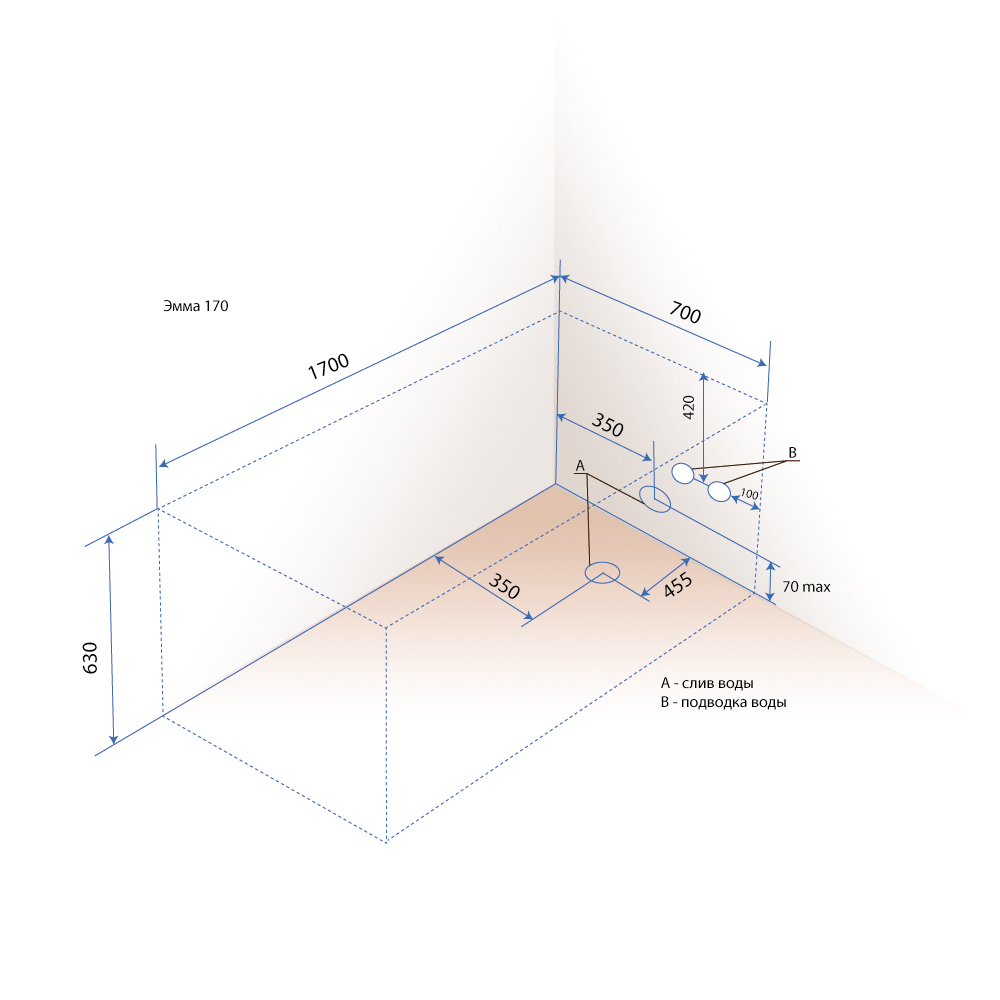 Эмма 170

1700

700

420

350

A

B

100

350

455

70 max

630

A - слив воды
B - подводка воды