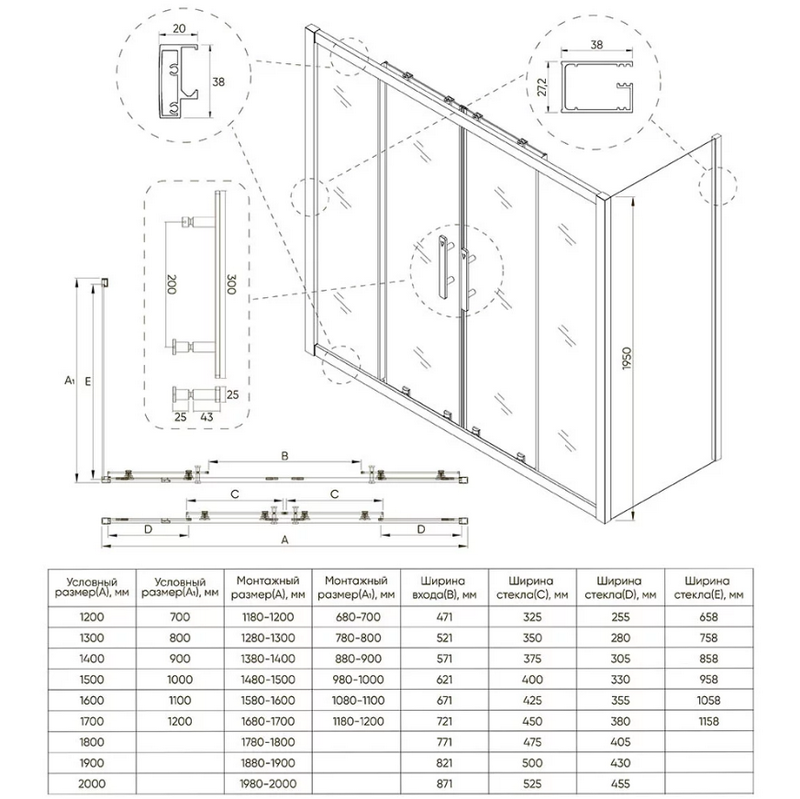 20

38

38

27,2

200

300

25

25 43

1950

A₁ E

B

C C

D D

A

| Условный размер(A), мм | Условный размер(A₁), мм | Монтажный размер(A), мм | Монтажный размер(A₁), мм | Ширина входа(B), мм | Ширина стекла(C), мм | Ширина стекла(D), мм | Ширина стекла(E), мм |
|---|---|---|---|---|---|---|---|
| 1200 | 700 | 1180-1200 | 680-700 | 471 | 325 | 255 | 658 |
| 1300 | 800 | 1280-1300 | 780-800 | 521 | 350 | 280 | 758 |
| 1400 | 900 | 1380-1400 | 880-900 | 571 | 375 | 305 | 858 |
| 1500 | 1000 | 1480-1500 | 980-1000 | 621 | 400 | 330 | 958 |
| 1600 | 1100 | 1580-1600 | 1080-1100 | 671 | 425 | 355 | 1058 |
| 1700 | 1200 | 1680-1700 | 1180-1200 | 721 | 450 | 380 | 1158 |
| 1800 | | 1780-1800 | | 771 | 475 | 405 | |
| 1900 | | 1880-1900 | | 821 | 500 | 430 | |
| 2000 | | 1980-2000 | | 871 | 525 | 455 | |